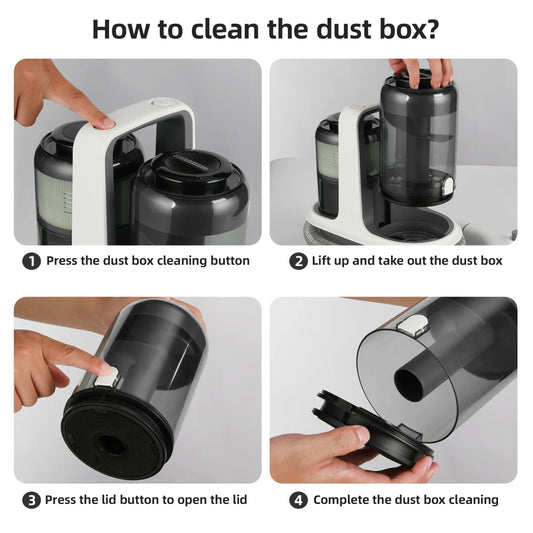 How to clean the dust box?

1 Press the dust box cleaning button

2 Lift up and take out the dust box

3 Press the lid button to open the lid

4 Complete the dust box cleaning